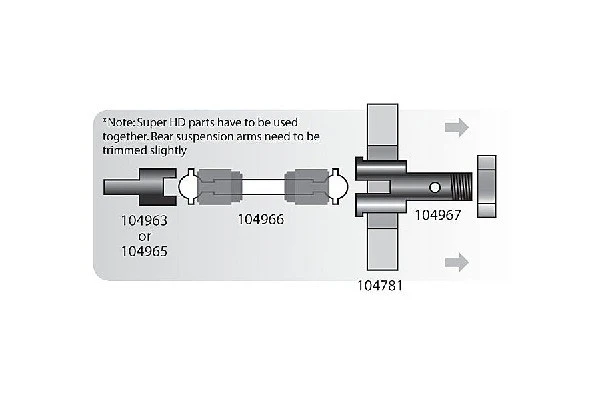 *Note: Super HD parts have to be used together. Rear suspension arms need to be trimmed slightly

104963
or
104965

104966

104967

104781