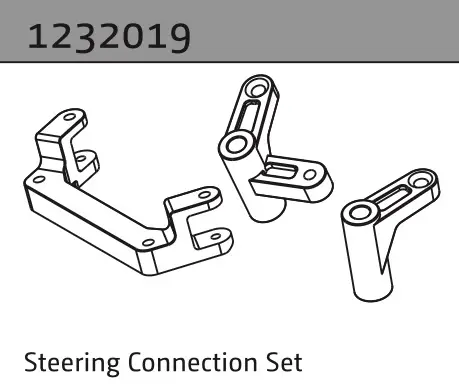 1232019

Steering Connection Set